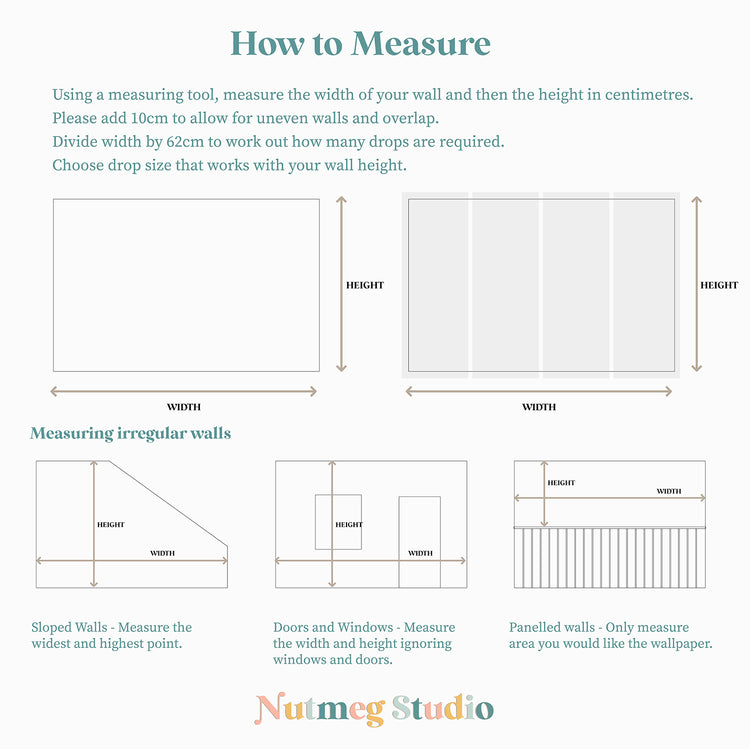 How to Measure

Using a measuring tool, measure the width of your wall and then the height in centimetres.
Please add 10cm to allow for uneven walls and overlap.
Divide width by 62cm to work out how many drops are required.
Choose drop size that works with your wall height.

HEIGHT
WIDTH

HEIGHT
WIDTH

Measuring irregular walls

HEIGHT
WIDTH

HEIGHT
WIDTH

HEIGHT
WIDTH

Sloped Walls - Measure the widest and highest point.

Doors and Windows - Measure the width and height ignoring windows and doors.

Panelled walls - Only measure area you would like the wallpaper.

Nutmeg Studio